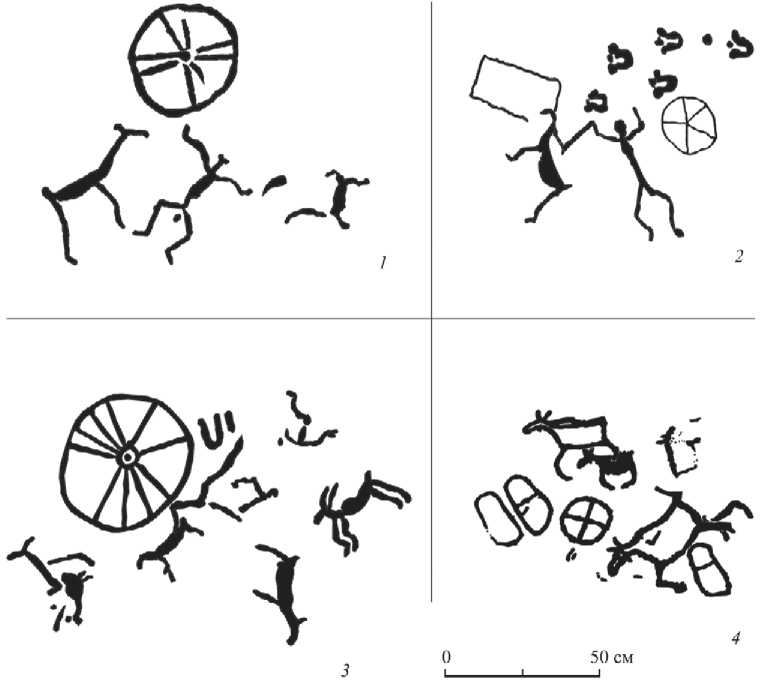 1

2

3

4

0

50 см