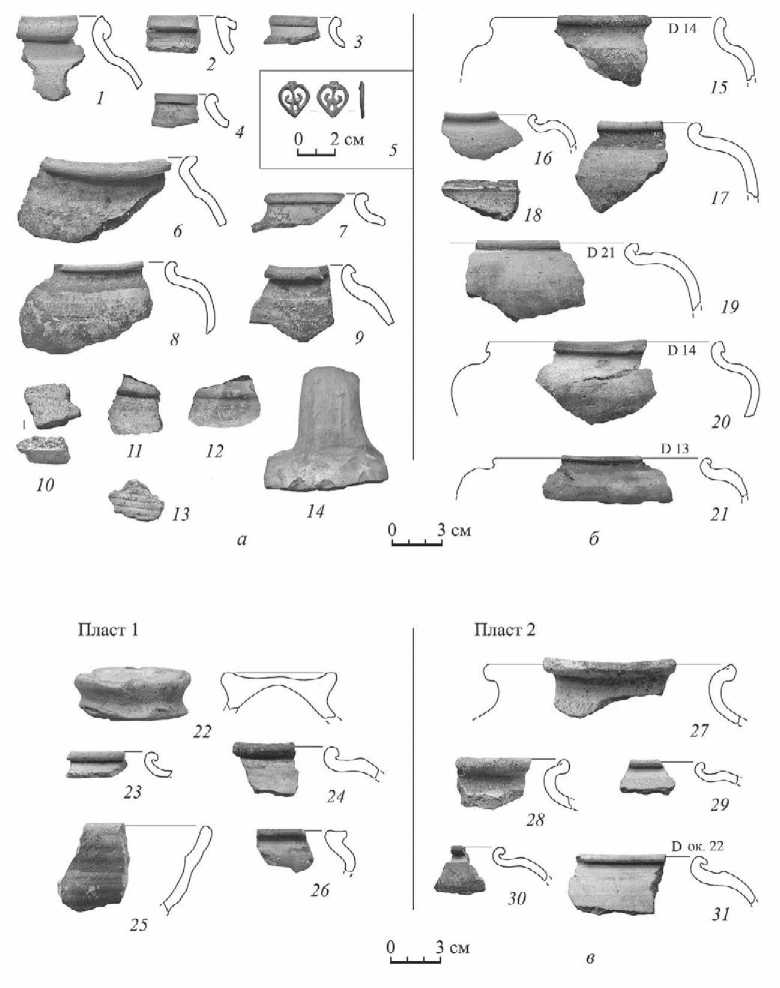 1 2 3 4

0 2 см 5

6 7 8 9

10 11 12 13 14

а

D 14
15

16 17 18

D 21
19

D 14
20

D 13
21

б

0 3 см

Пласт 1

22 23 24 25 26

Пласт 2

27 28 29 30

D ок. 22
31

0 3 см

в