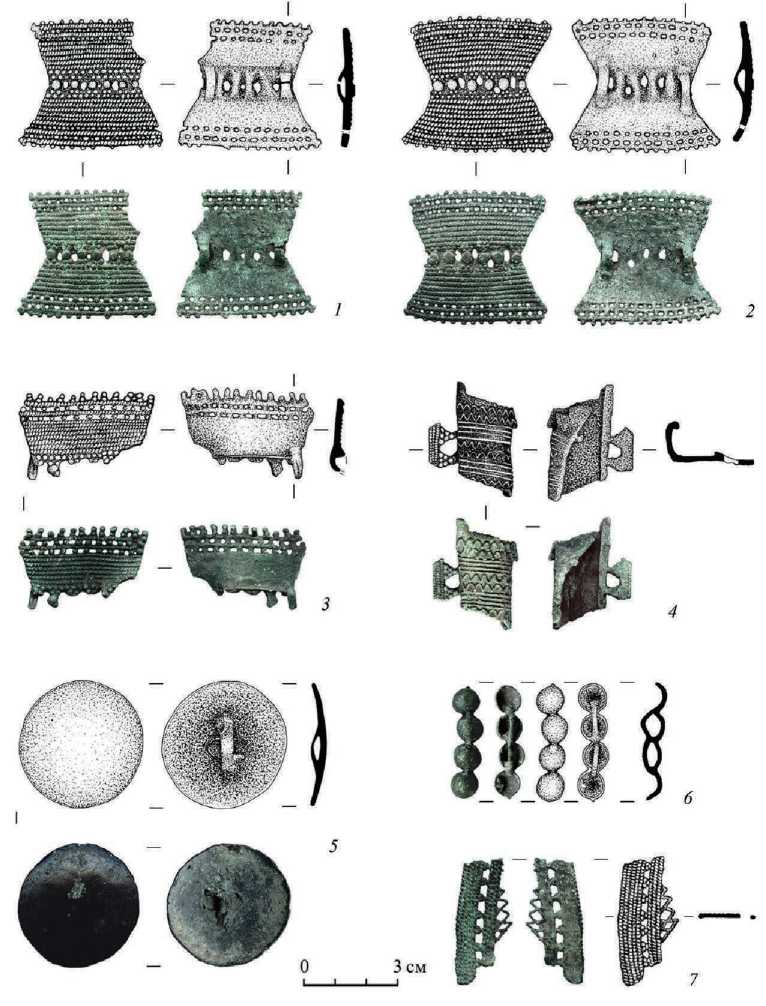 1
2
3
4
5
6
7
0
3 см