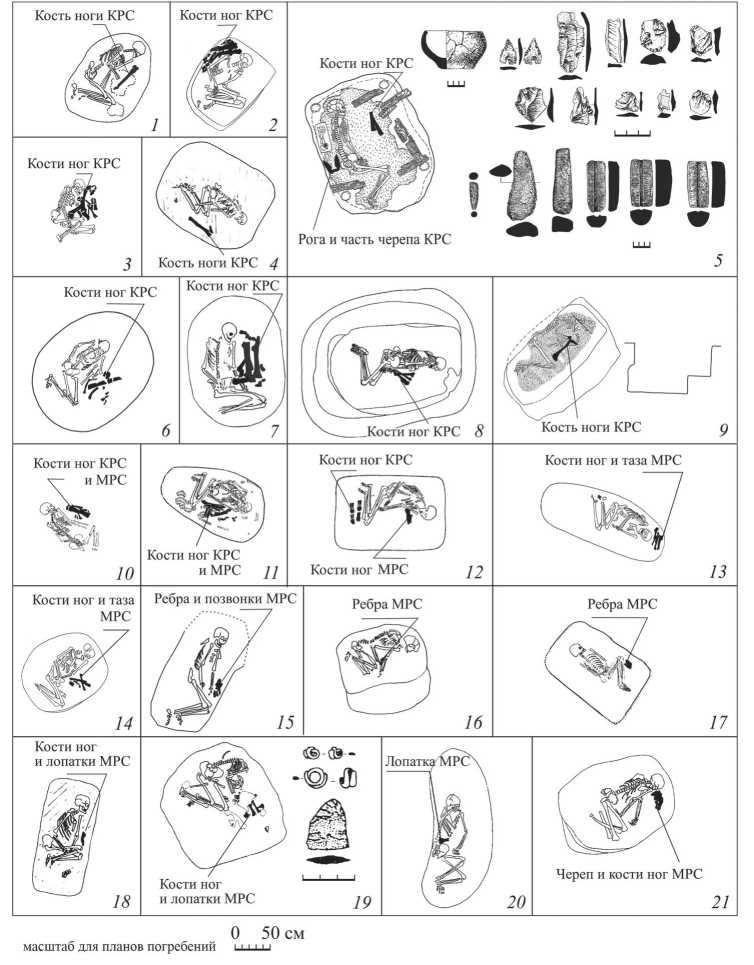 Кость ноги КРС
1

Кости ног КРС
2

Кости ног КРС
Рога и часть черепа КРС
5

Кости ног КРС
3

Кость ноги КРС
4

Кости ног КРС
6

Кости ног КРС
7

Кости ног КРС
8

Кость ноги КРС
9

Кости ног КРС и МРС
10

Кости ног КРС и МРС
11

Кости ног КРС
Кости ног МРС
12

Кости ног и таза МРС
13

Кости ног и таза МРС
14

Ребра и позвонки МРС
15

Ребра МРС
16

Ребра МРС
17

Кости ног и лопатки МРС
18

Кости ног и лопатки МРС
19

Лопатка МРС
20

Череп и кости ног МРС
21

масштаб для планов погребений 0 50 см