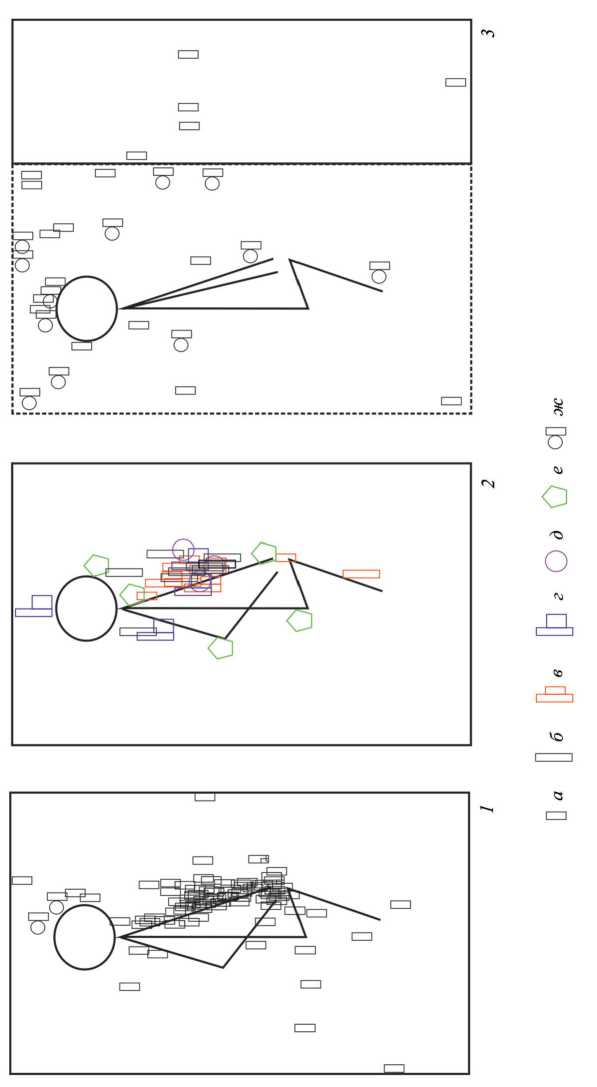 1
2
3
а
б
в
г
д
е
ж