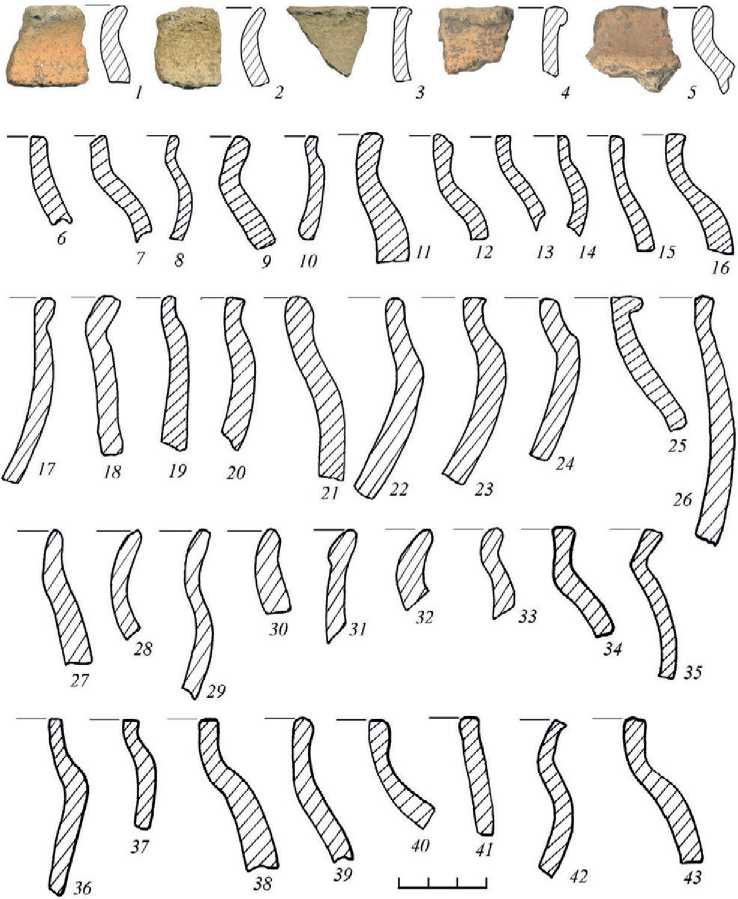 1 2 3 4 5
6 7 8 9 10 11 12 13 14 15 16
17 18 19 20 21 22 23 24 25 26
27 28 29 30 31 32 33 34 35
36 37 38 39 40 41 42 43