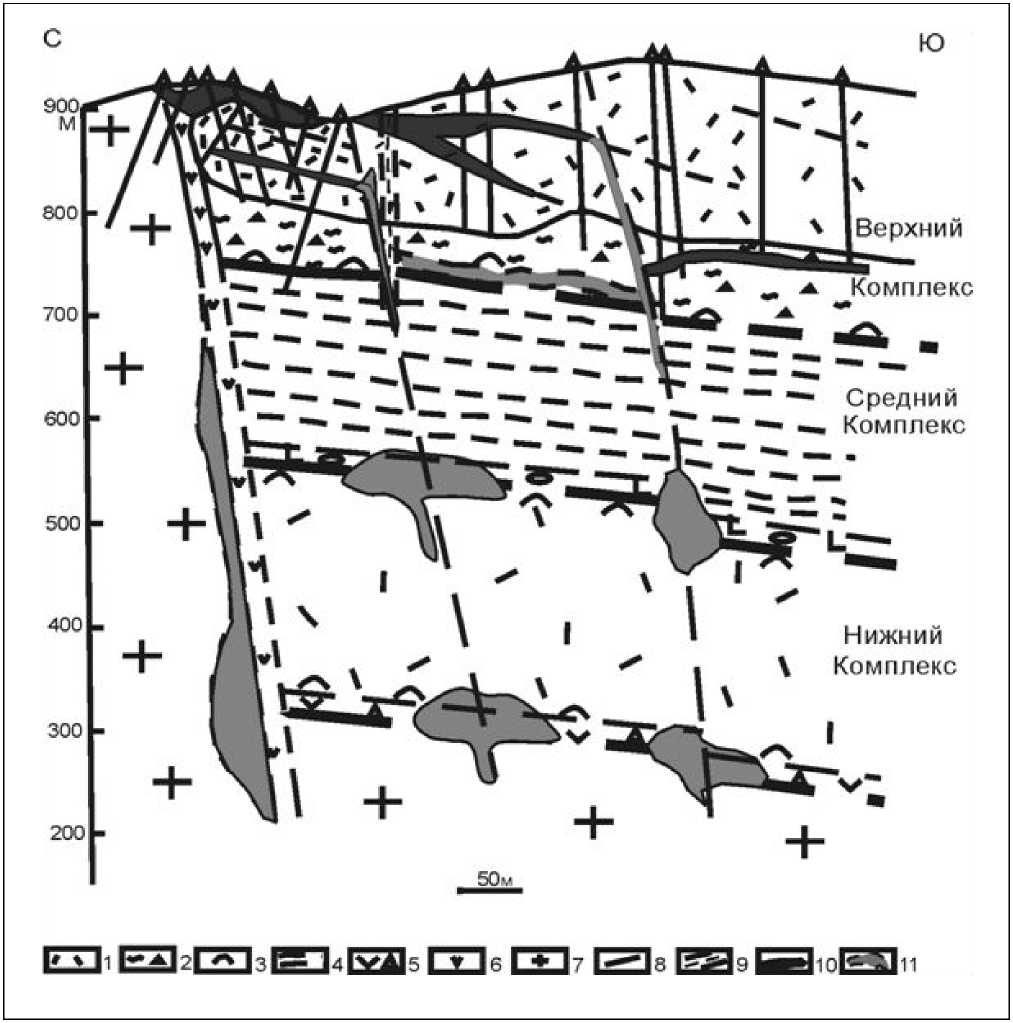 С
Ю
900 м
800
700
600
500
400
300
200
Верхний Комплекс
Средний Комплекс
Нижний Комплекс
50м
1 2 3 4 5 6 7 8 9 10 11