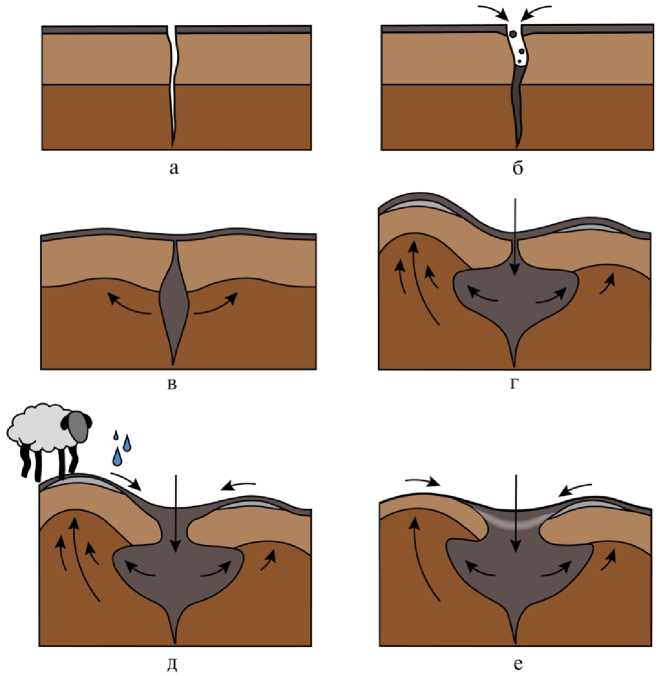 а

б

в

г

д

е