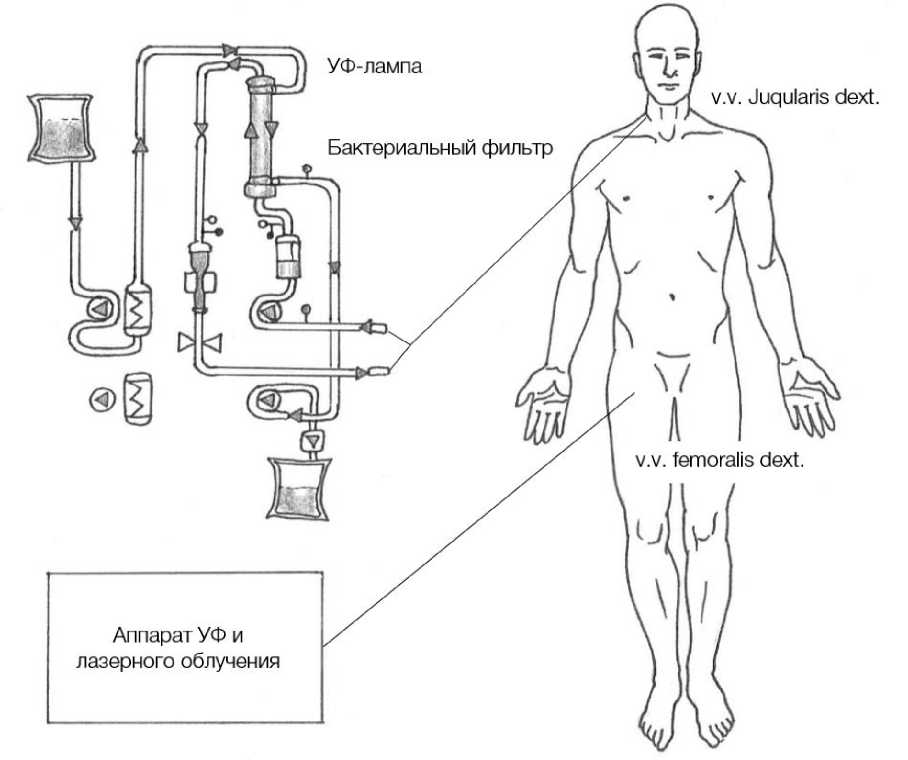 УФ-лампа

v.v. Juqularis dext.

Бактериальный фильтр

v.v. femoralis dext.

Аппарат УФ и лазерного облучения