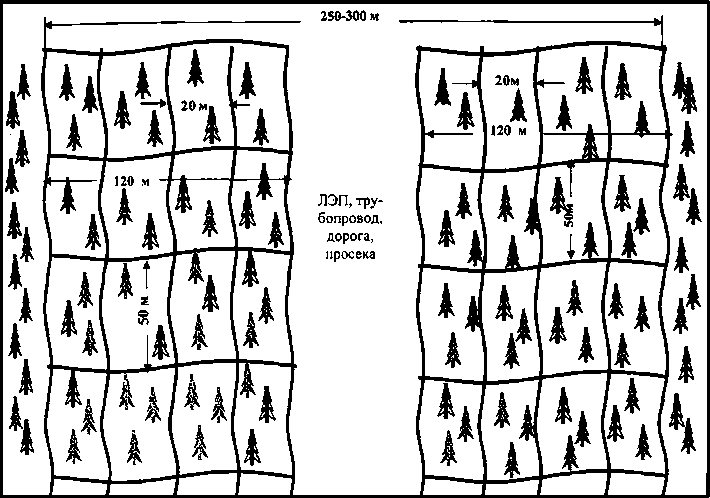 250-300 м

20 м

120 м

50 м

ЛЭП, трубопровод, дорога, просека

20м

120 м

50м