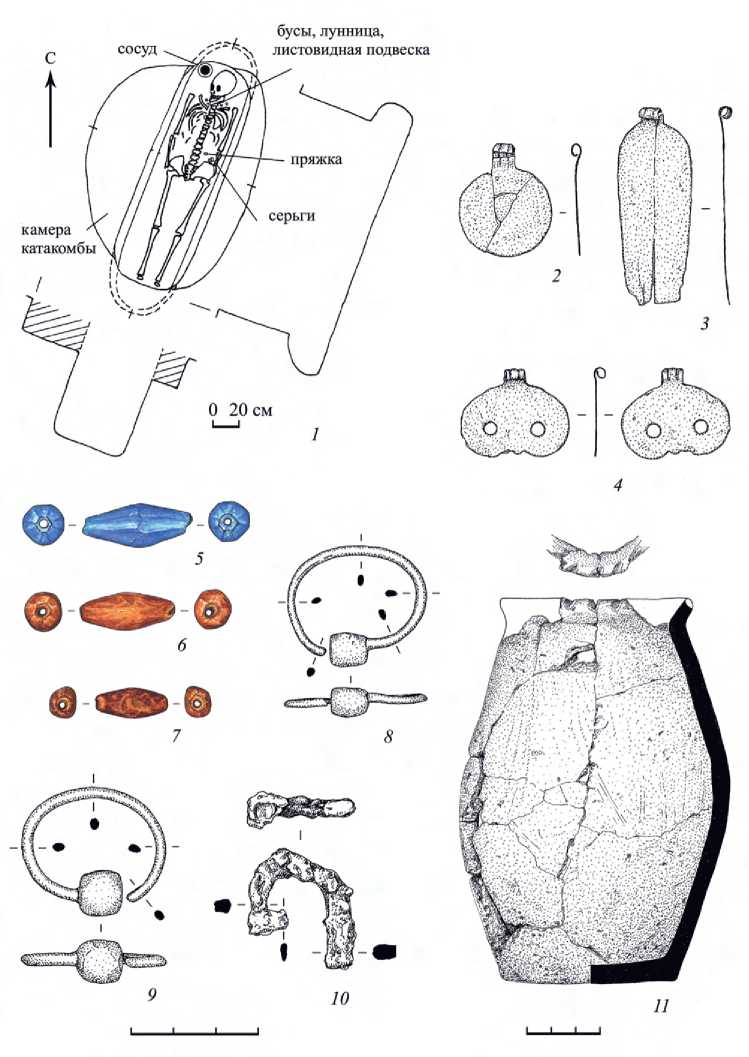 С

сосуд

бусы, лунница, листовидная подвеска

пряжка

серьги

камера катакомбы

0 20 см

1

2

3

4

5

6

7

8

9

10

11