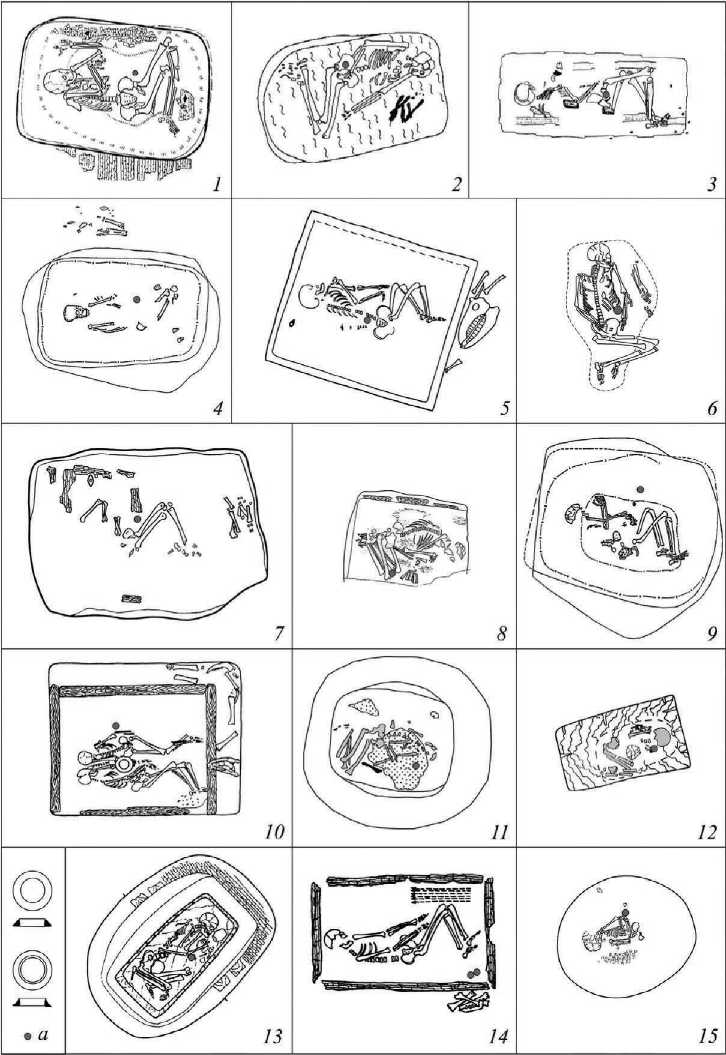 1
2
3
4
5
6
7
8
9
10
11
12
a
13
14
15