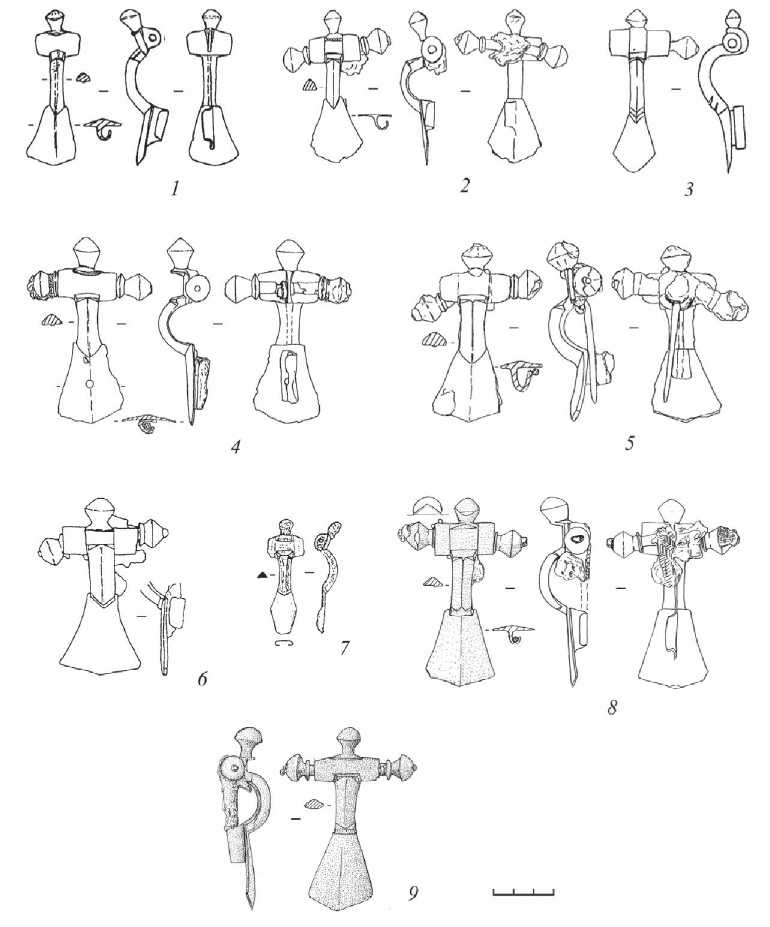 1
2
3
4
5
6
7
8
9