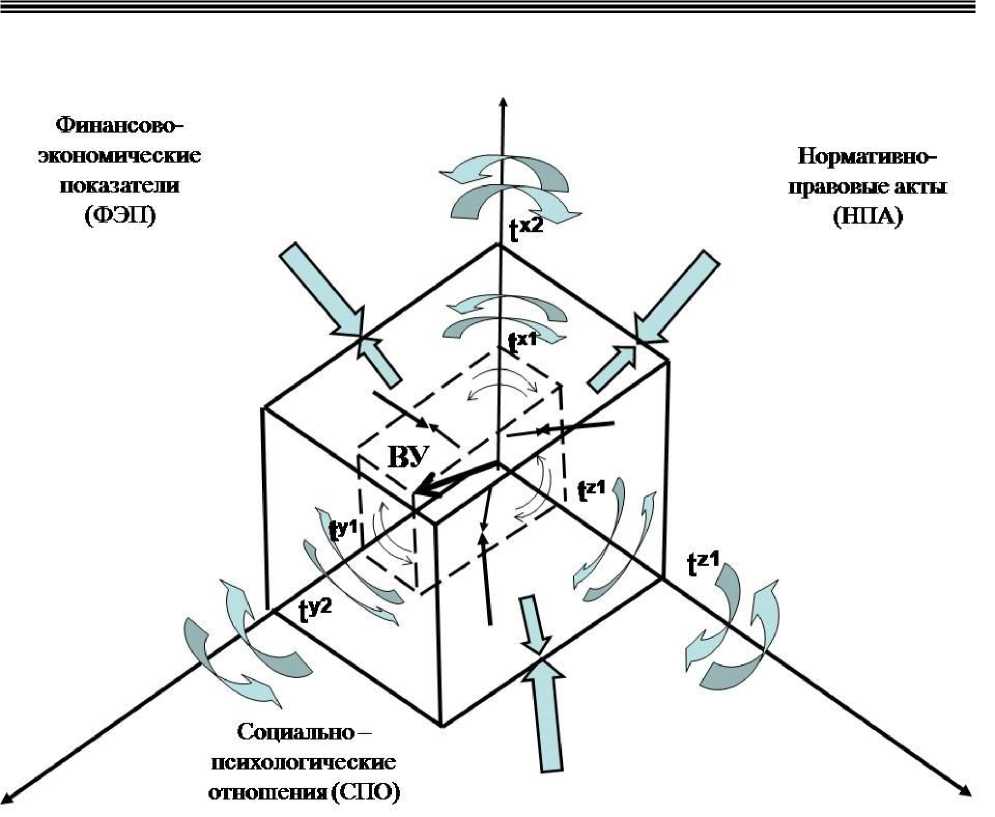 Финансово-экономические показатели (ФЭП)

Нормативно-правовые акты (НПА)

$t^{x2}$

$t^{x1}$

ВУ

$t^{z1}$

$t^{y1}$

$t^{z1}$

$t^{y2}$

Социально – психологические отношения (СПО)