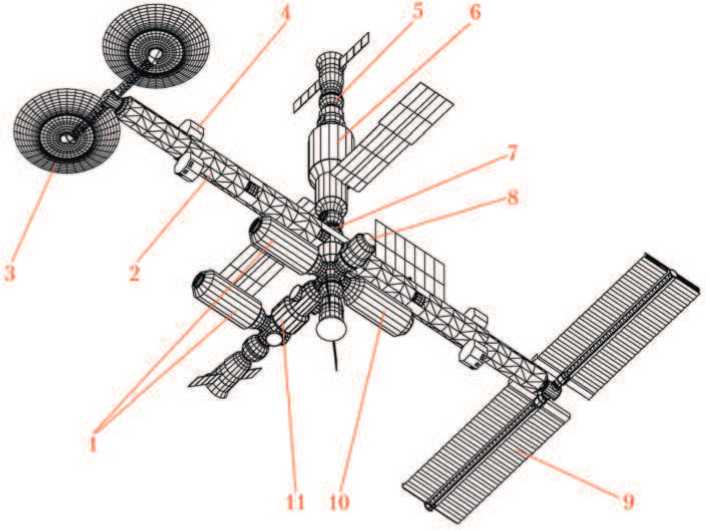 4
5
6
7
8
3
2
1
11
10
9