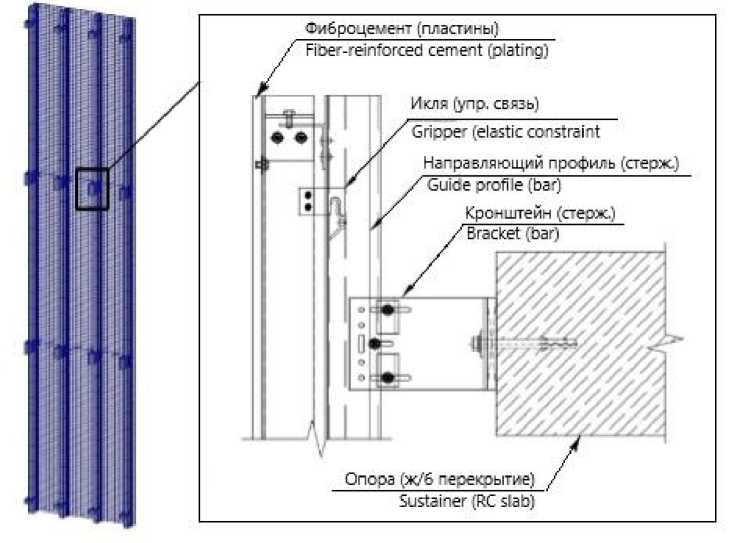 Фиброцемент (пластины)
Fiber-reinforced cement (plating)

Икля (упр. связь)
Gripper (elastic constraint

Направляющий профиль (стерж.)
Guide profile (bar)

Кронштейн (стерж.)
Bracket (bar)

Опора (ж/б перекрытие)
Sustainer (RC slab)