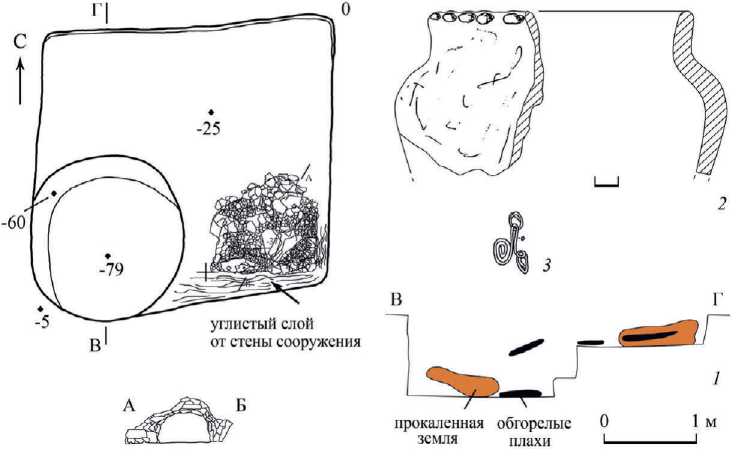 Г
0
С
-25
-60
-79
-5
В
углистый слой от стены сооружения
А
Б
2
3
В
Г
1
прокаленная земля
обгорелые плахи
0
1 м