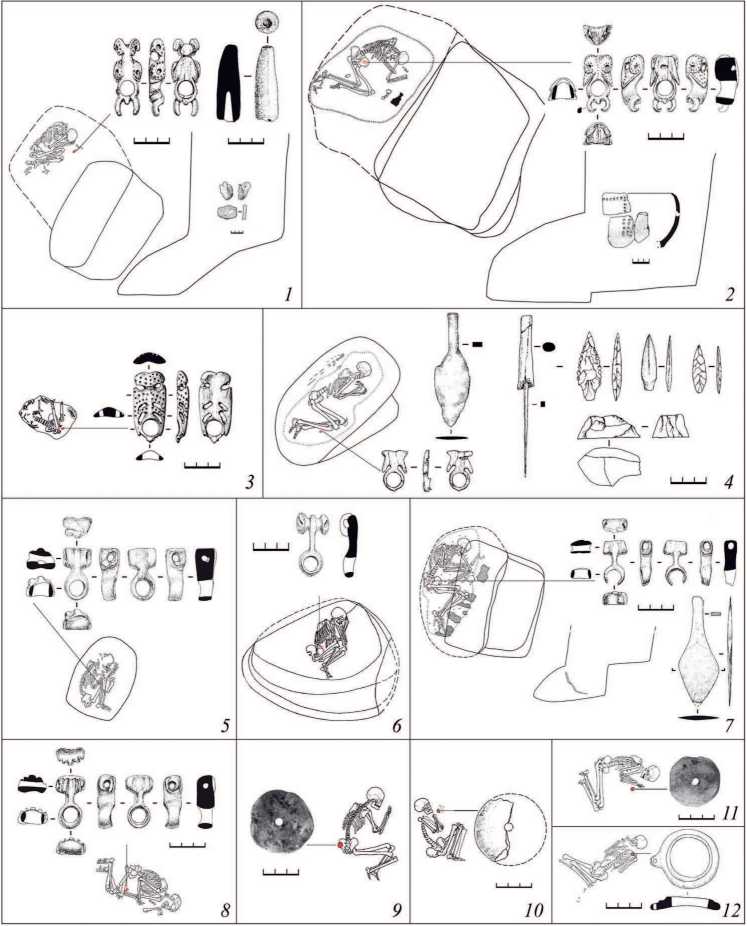 1

2

3

4

5

6

7

8

9

10

11

12