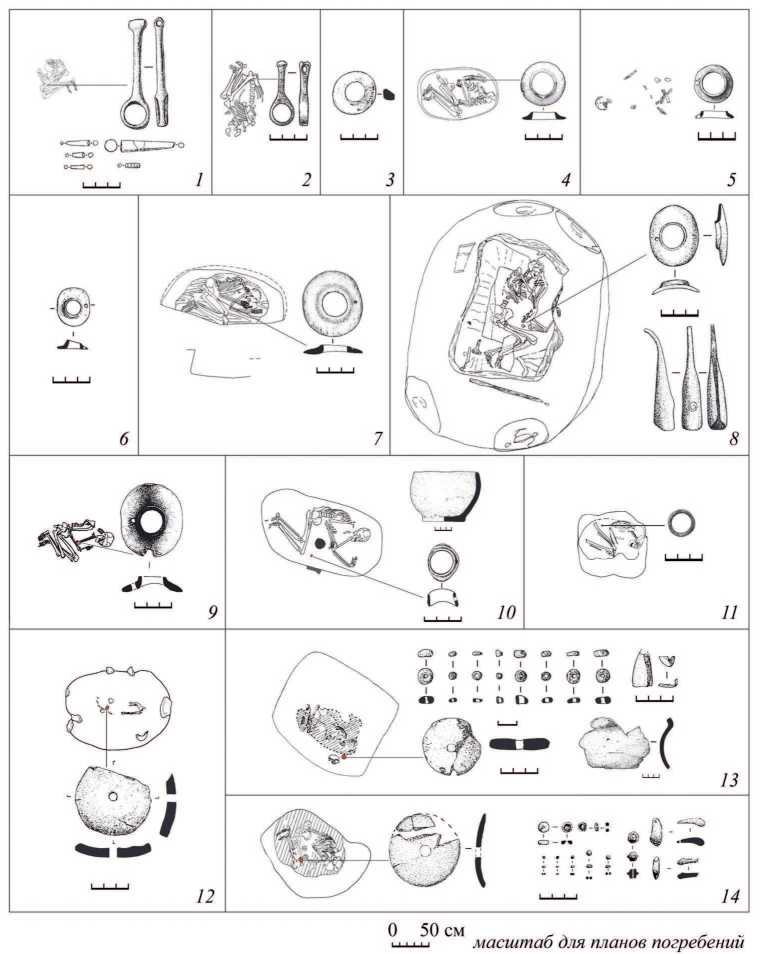 1
2
3
4
5
6
7
8
9
10
11
12
13
14

0 50 см масштаб для планов погребений