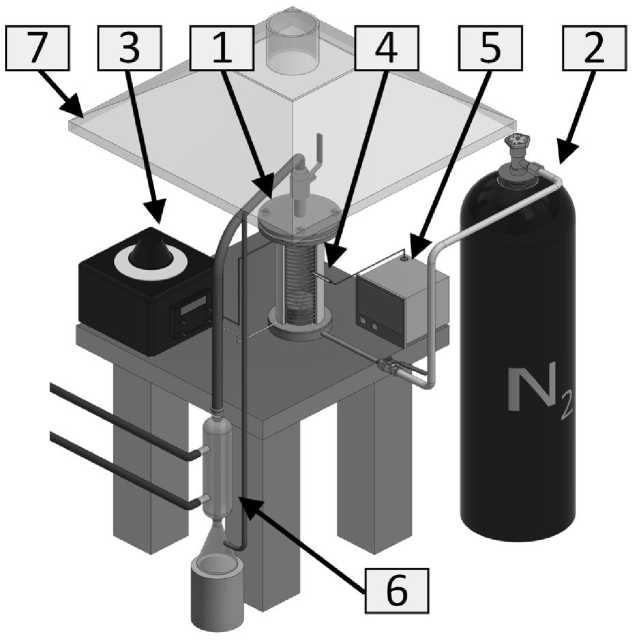 7
3
1
4
5
2
$N_2$
6