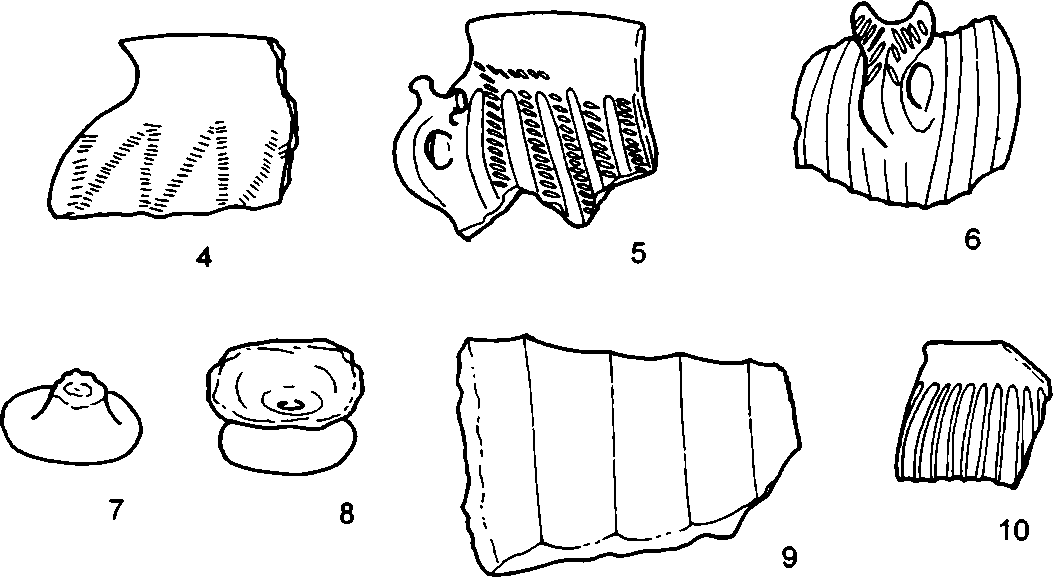 4

5

6

7

8

9

10