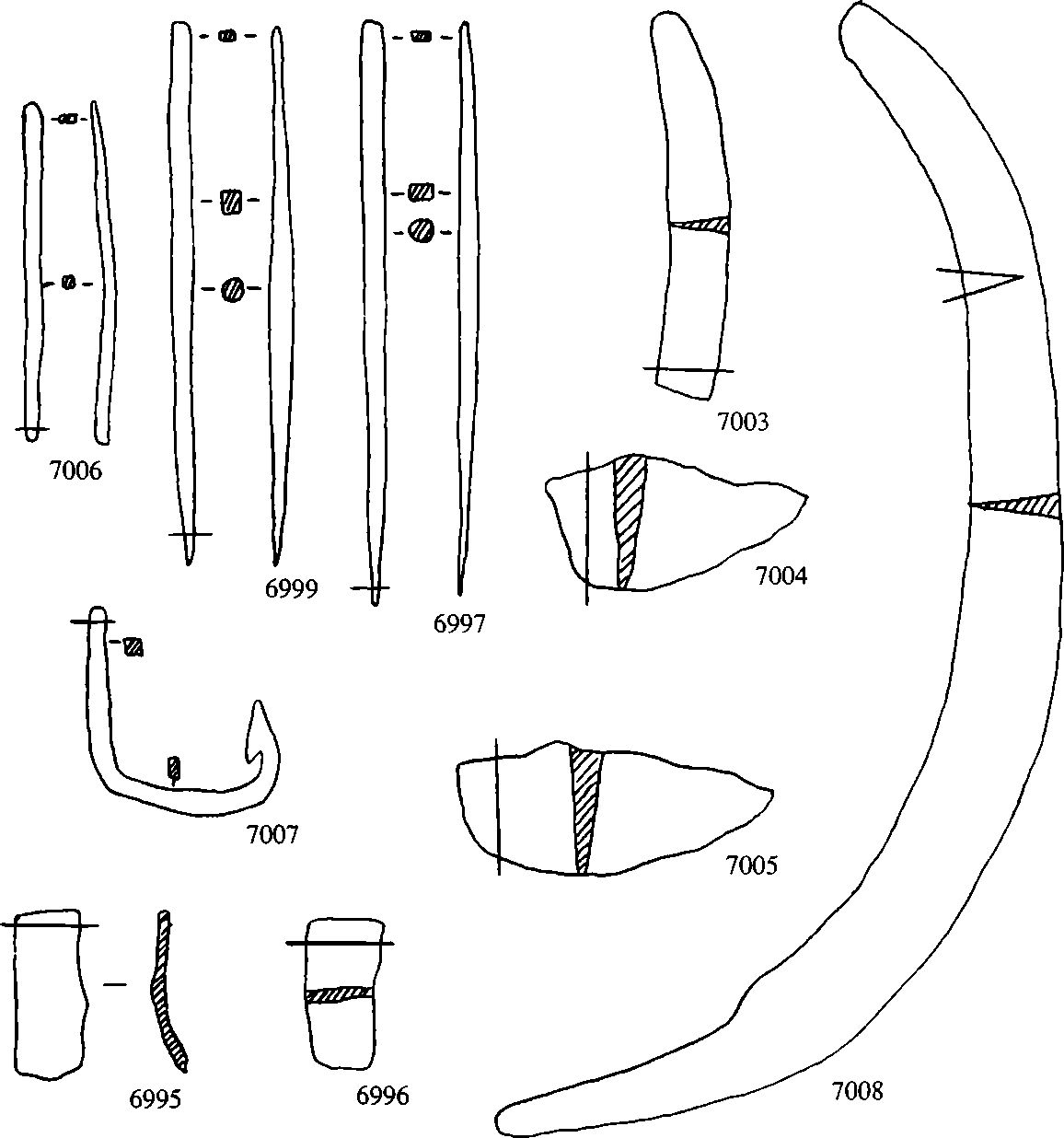 7006

6999

6997

7003

7004

7007

7005

6995

6996

7008