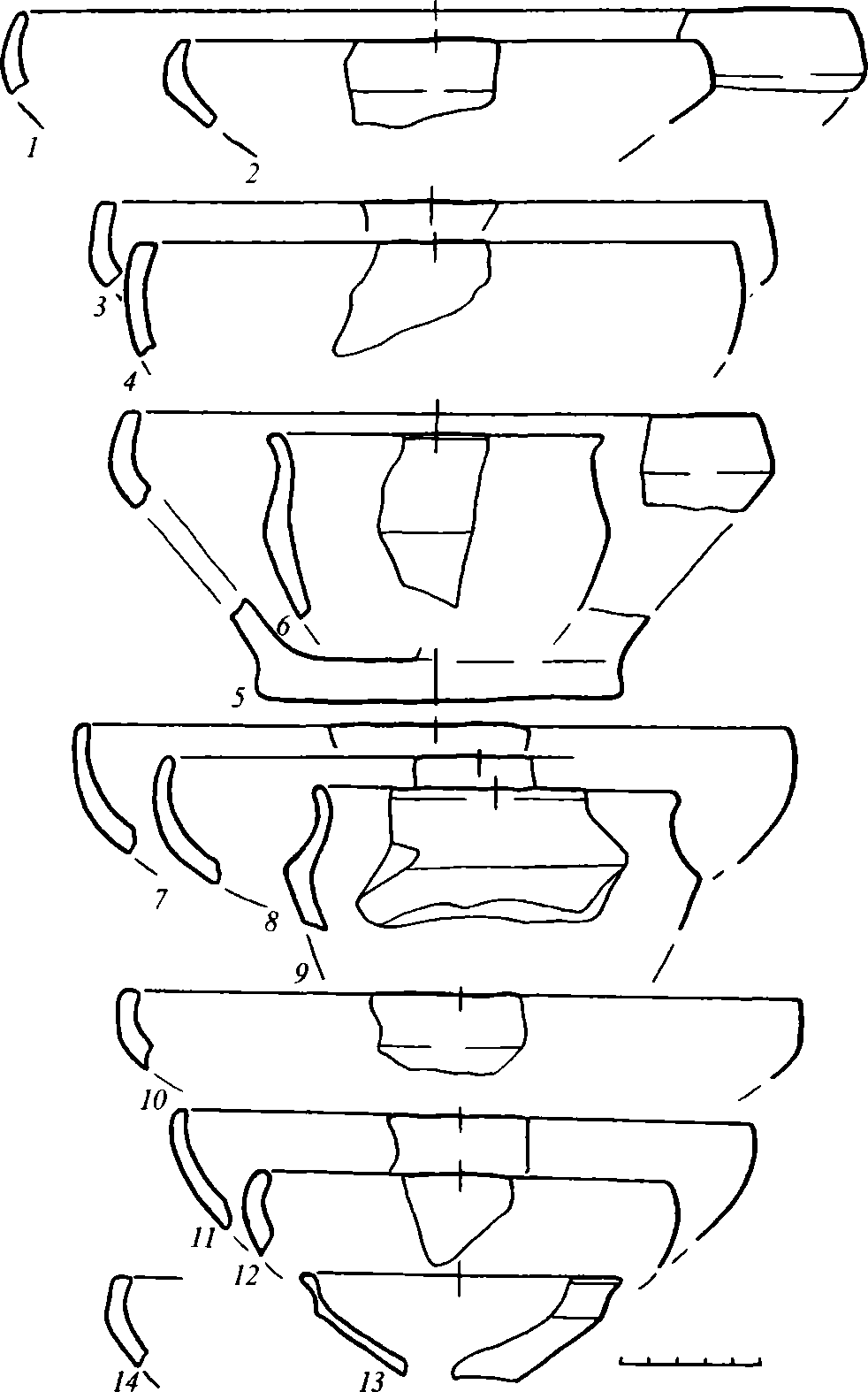 1
2
3
4
6
5
7
8
9
10
11
12
14
13