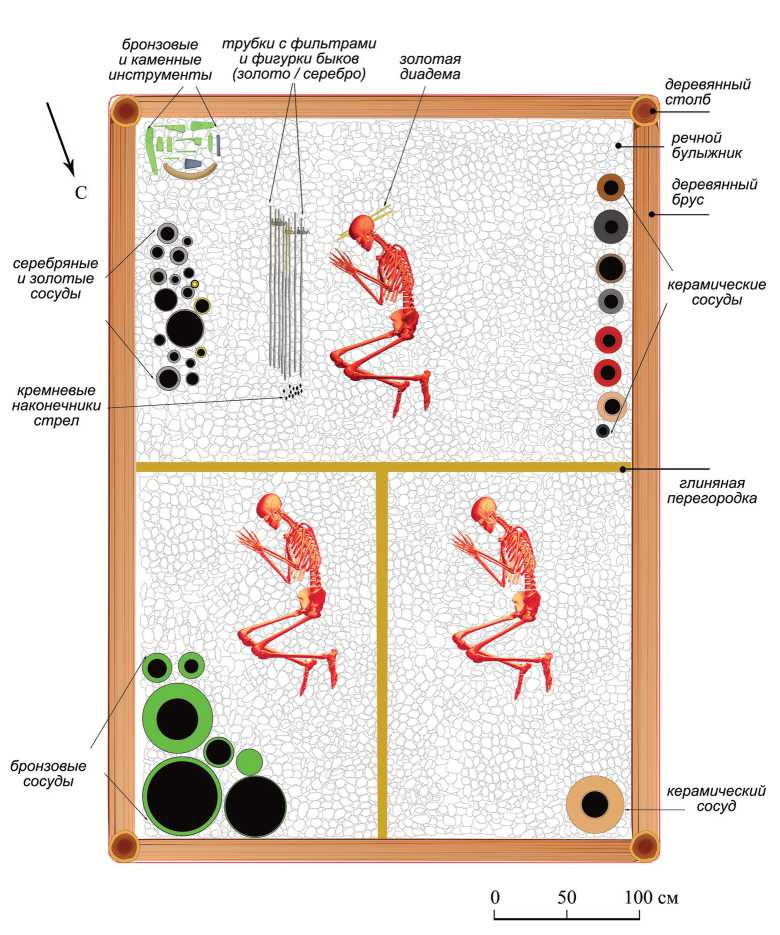 бронзовые и каменные инструменты

трубки с фильтрами и фигурки быков (золото / серебро)

золотая диадема

деревянный столб

речной булыжник

деревянный брус

С

серебряные и золотые сосуды

керамические сосуды

кремневые наконечники стрел

глиняная перегородка

бронзовые сосуды

керамический сосуд

0 50 100 см