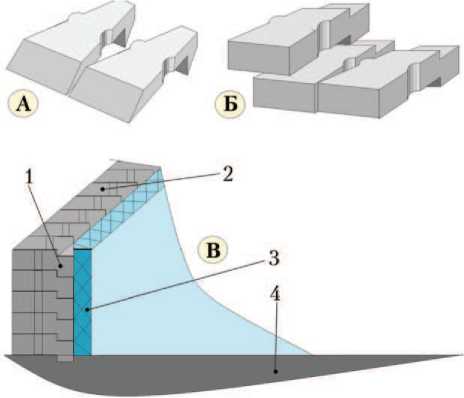 А

Б

1

2

В

3

4