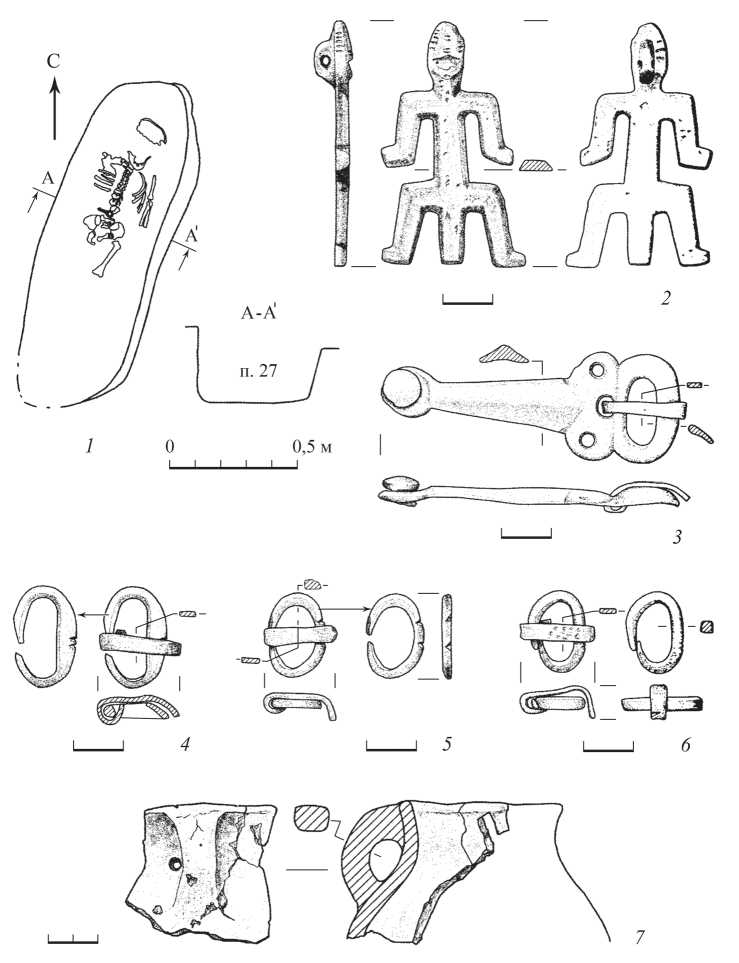 С

А

А'

А-А'

п. 27

1

0 0,5 м

2

3

4

5

6

7