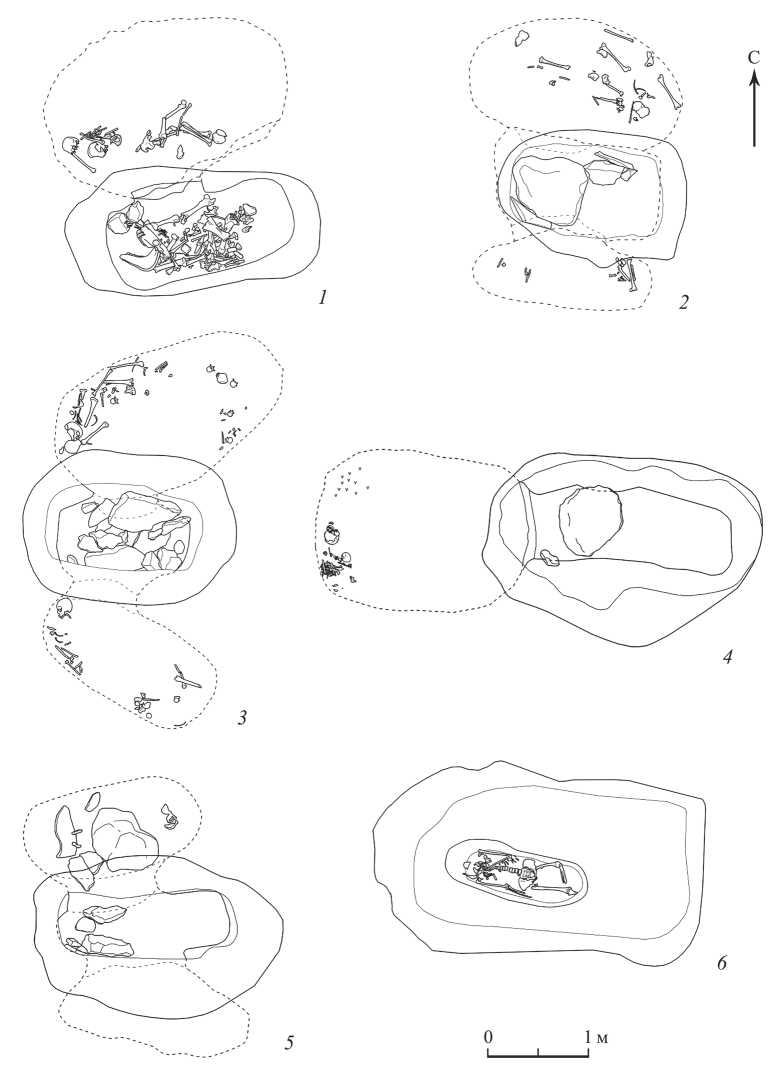 С

1

2

3

4

5

6

0 1 м