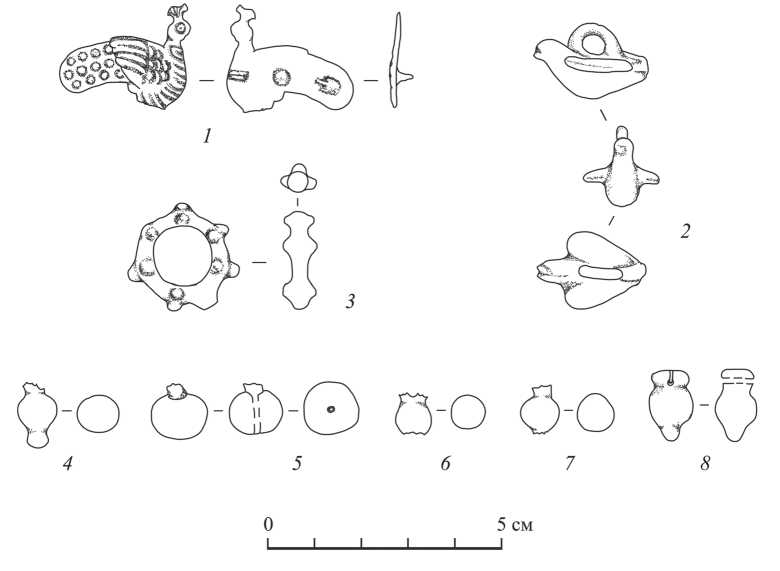 1

2

3

4

5

6

7

8

0

5 см