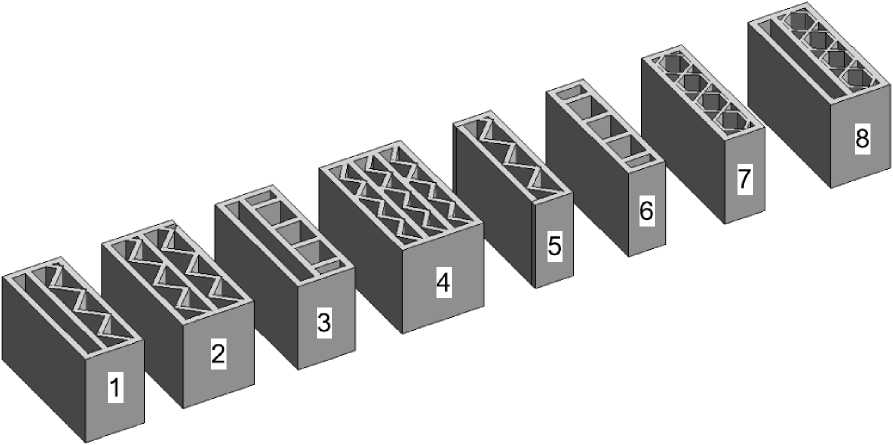 1
2
3
4
5
6
7
8