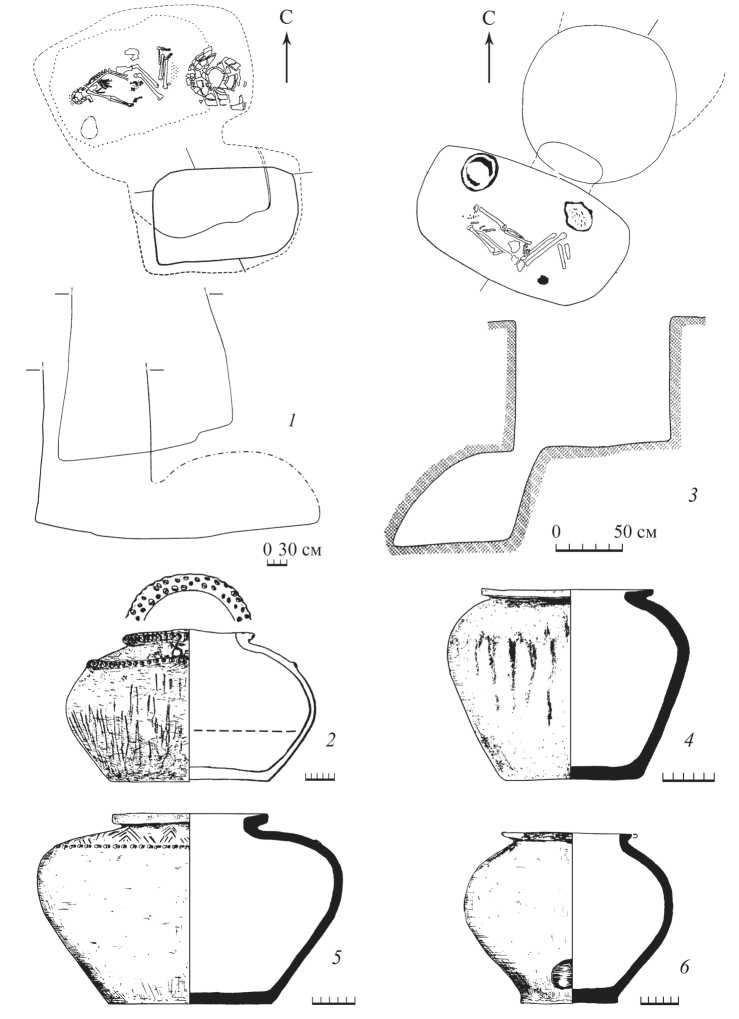 С

С

1

3

0 30 см

0 50 см

2

4

5

6