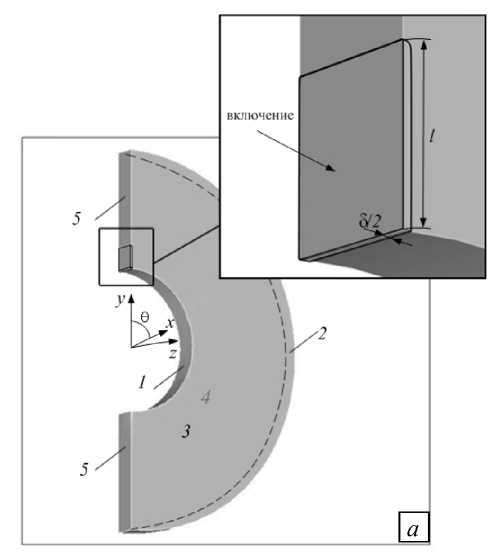 включение

$l$

$\delta/2$

5

$y$

$\theta$

$x$

$z$

2

1

4

3

5

$a$