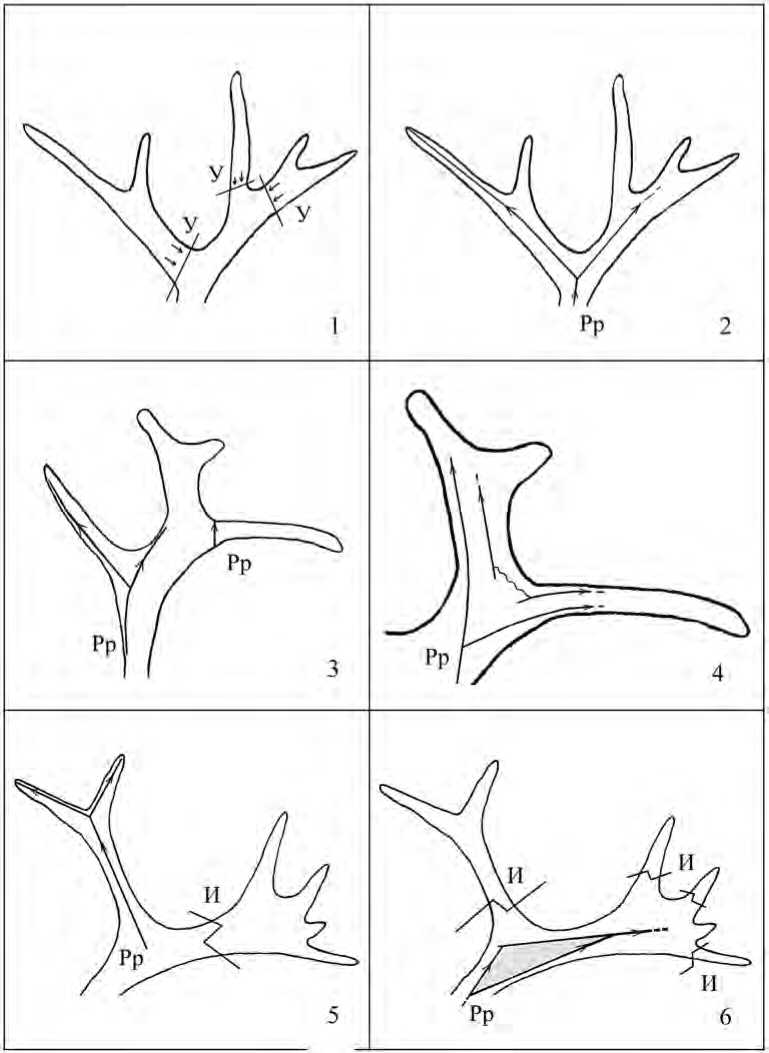 У
У
У
1

Рр
2

Рр
Рр
3

Рр
4

И
Рр
5

И
И
И
Рр
6