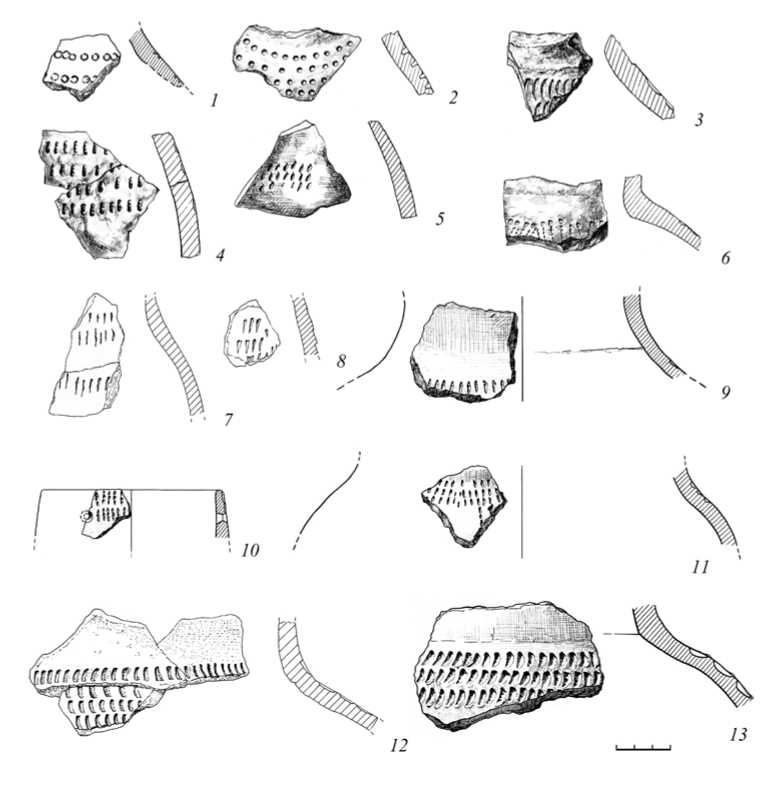 1
2
3
4
5
6
7
8
9
10
11
12
13