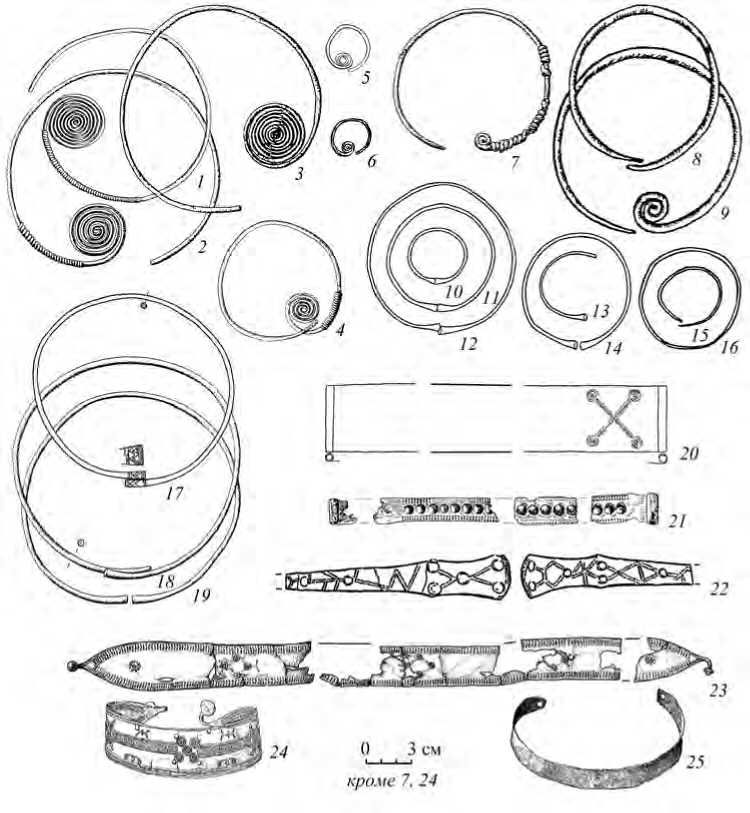 1 2 3 4 5 6 7 8 9 10 11 12 13 14 15 16 17 18 19 20 21 22 23 24 25

0 3 см
кроме 7, 24