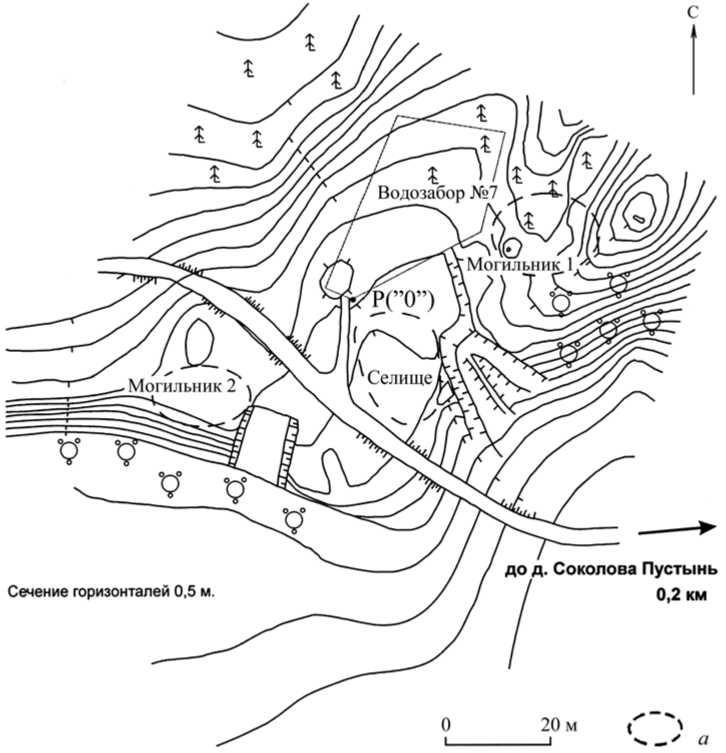 С

Водозабор №7

Могильник 1

Р("0")

Могильник 2

Селище

до д. Соколова Пустынь
0,2 км

Сечение горизонталей 0,5 м.

0
20 м

а