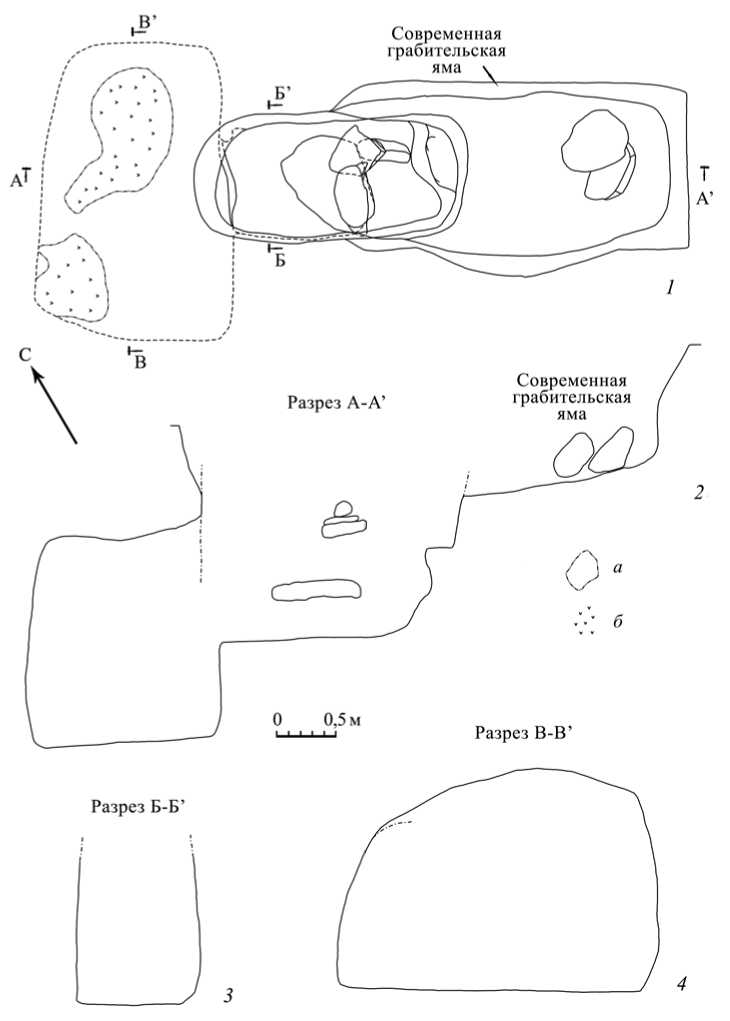 В'

Современная грабительская яма

Б'

А

А'

Б

1

В

С

Разрез А-А'

Современная грабительская яма

2

а

б

0 0,5 м

Разрез В-В'

Разрез Б-Б'

3

4