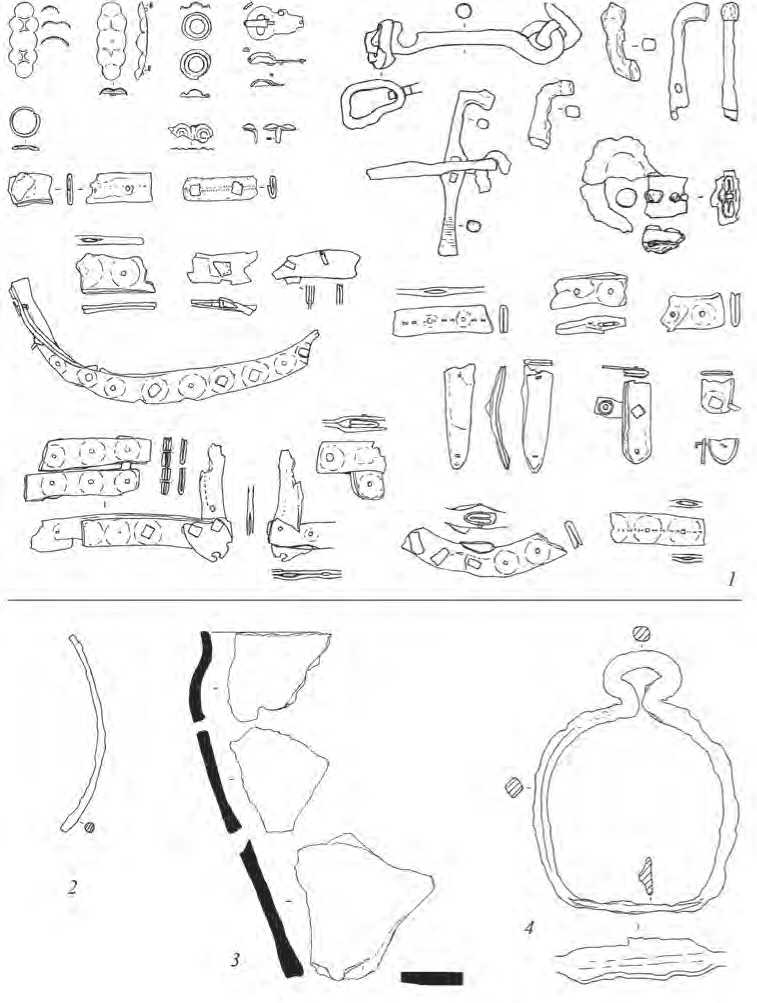 1

2

3

4