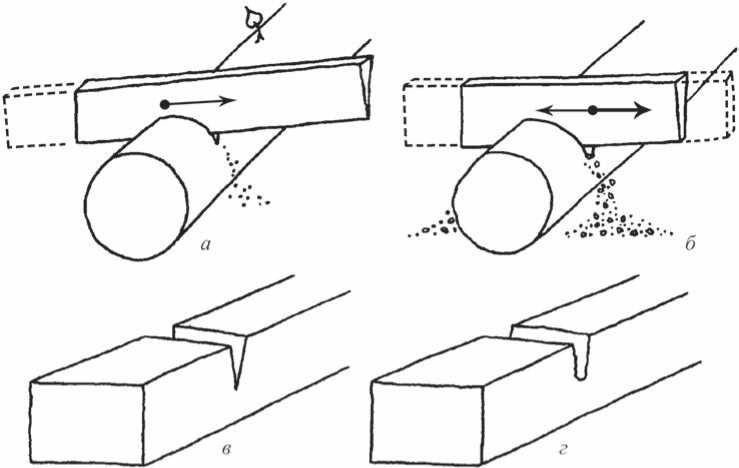 а

б

в

г