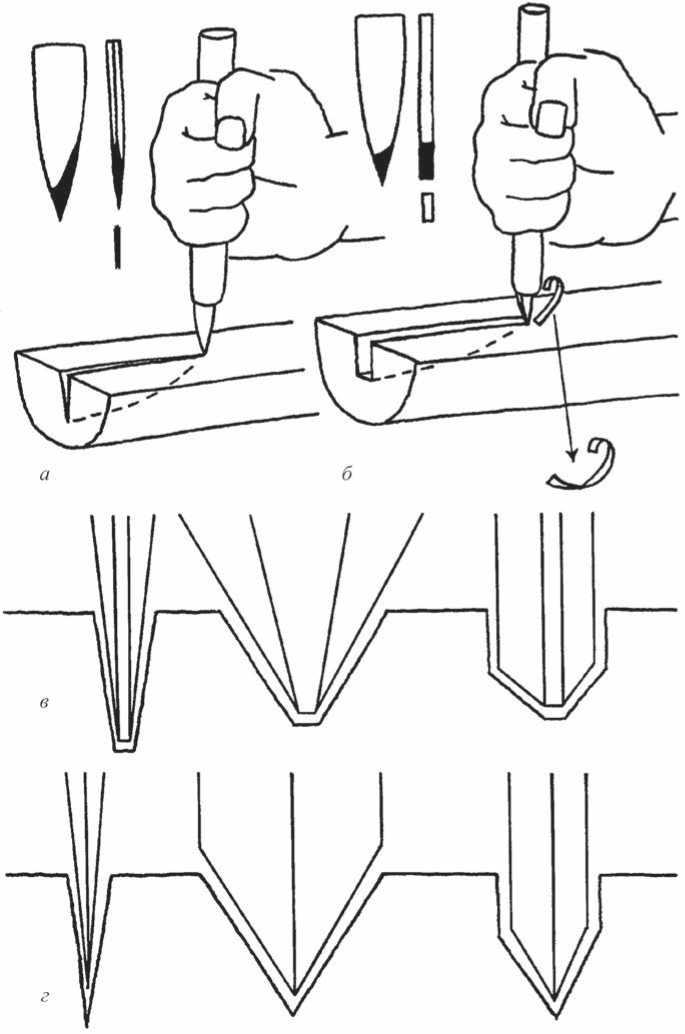 а
б
в
г