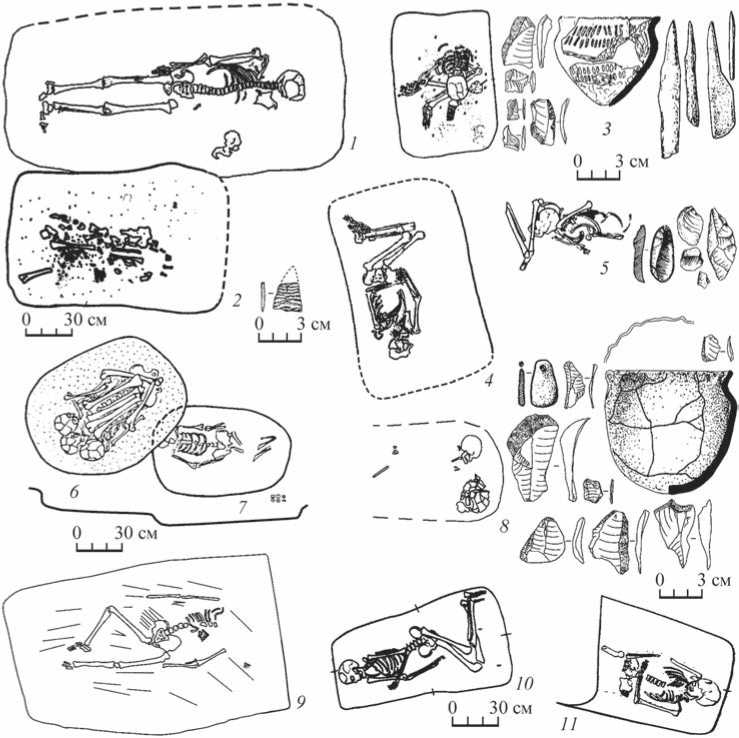 1

3

0 3 см

2

0 30 см

0 3 см

4

5

6

7

0 30 см

8

0 3 см

9

10

0 30 см

11