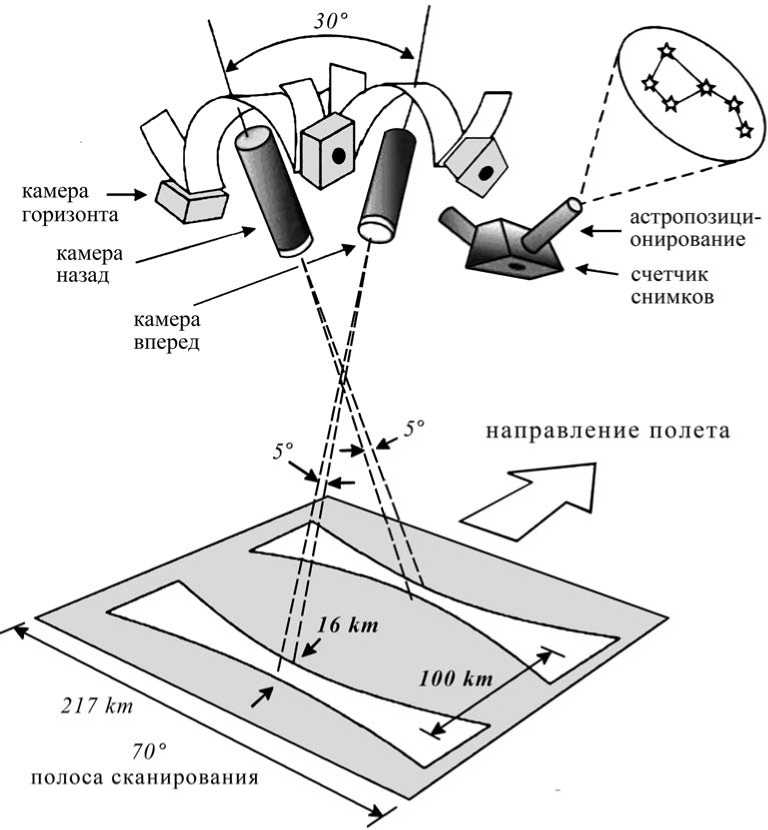 30°

камера горизонта

камера назад

камера вперед

астропозиционирование

счетчик снимков

5°

5°

направление полета

16 km

100 km

217 km

70°
полоса сканирования