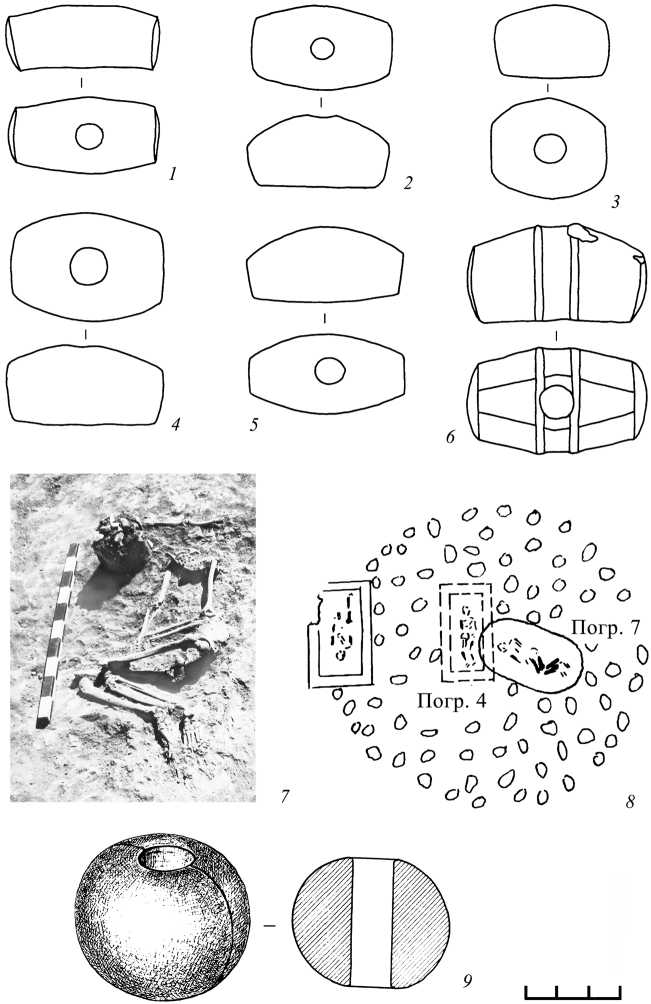 1
2
3
4
5
6
7
Погр. 7
Погр. 4
8
9