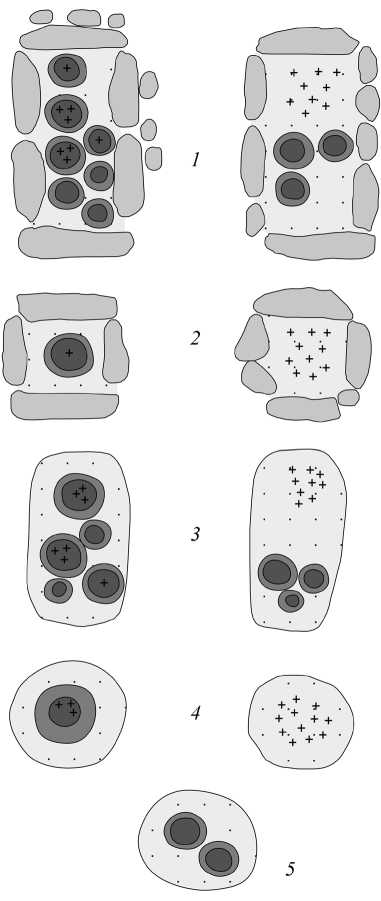 1

2

3

4

5