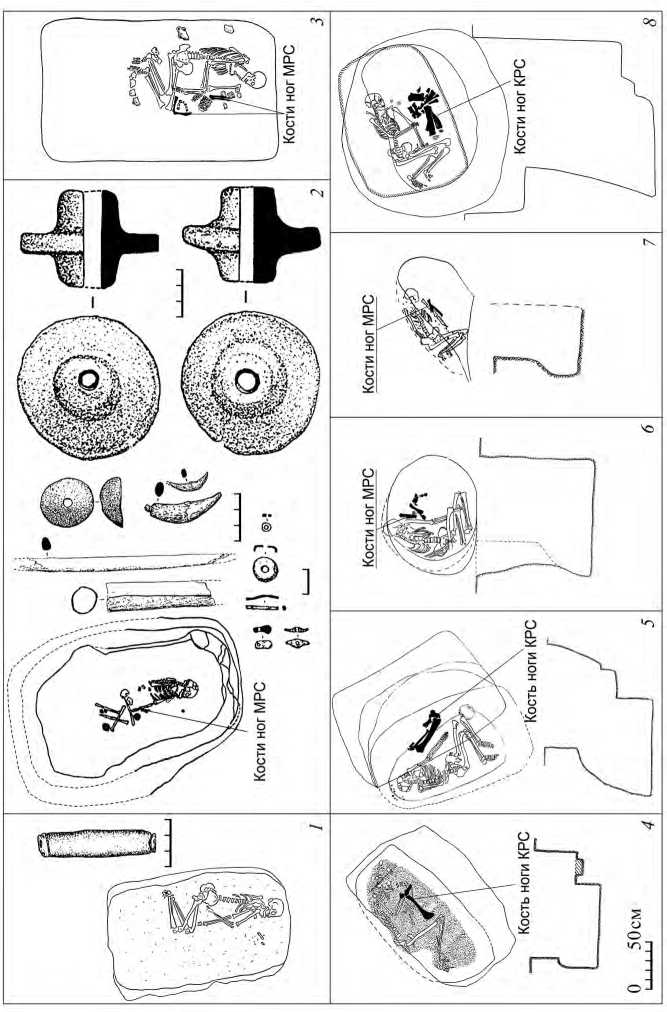 1
Кости ног МРС
2
Кости ног МРС
3
Кость ноги КРС
0 50см
4
Кость ноги КРС
5
Кости ног МРС
6
Кости ног МРС
7
Кости ног КРС
8