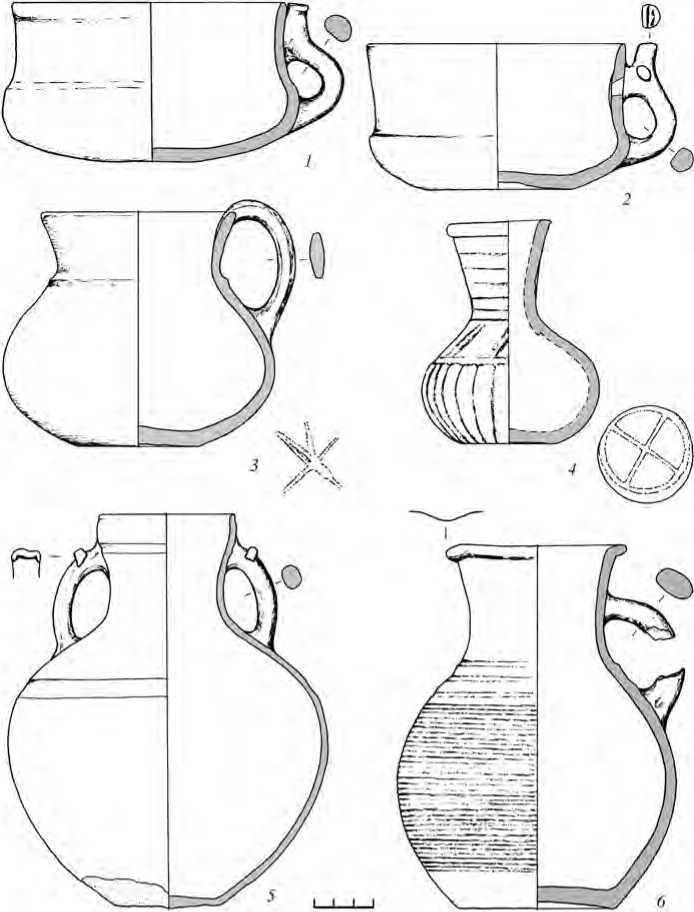 1

2

3

4

5

6