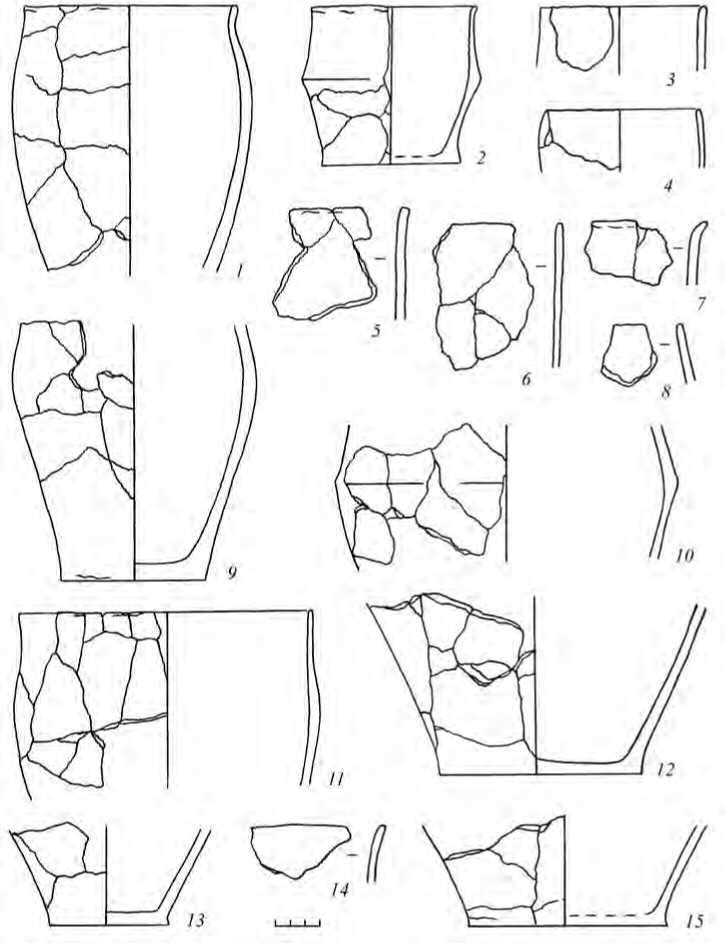 1
2
3
4
5
6
7
8
9
10
11
12
13
14
15