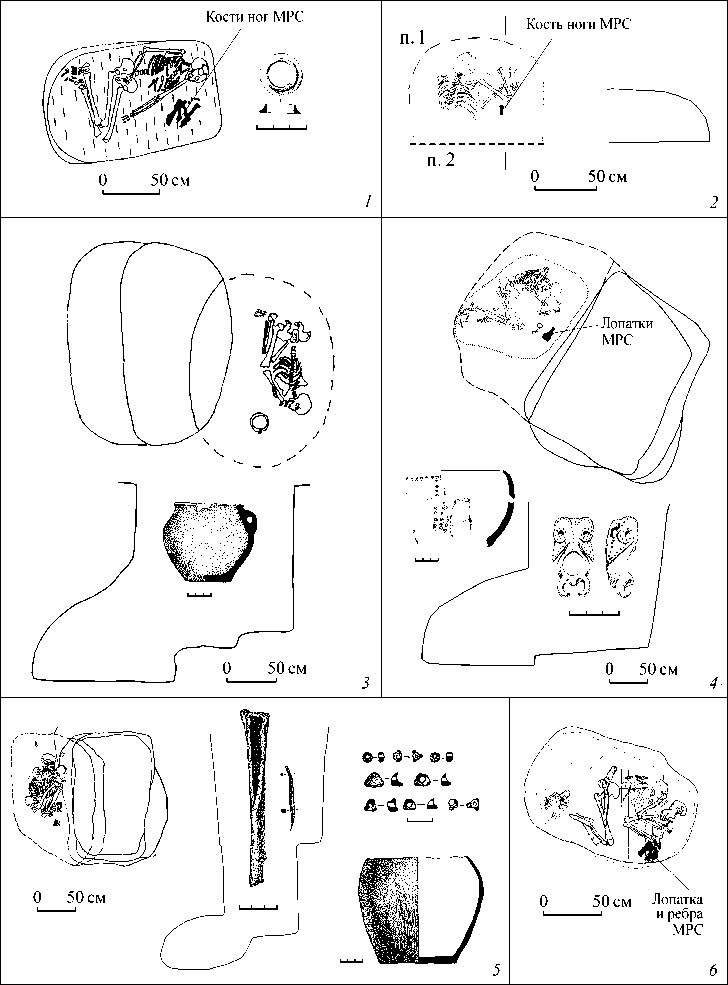 Кости ног МРС

0 50 см

1

п. 1

Кость ноги МРС

п. 2

0 50 см

2

0 50 см

3

Лопатки МРС

0 50 см

4

0 50 см

5

0 50 см

Лопатка и ребра МРС

6