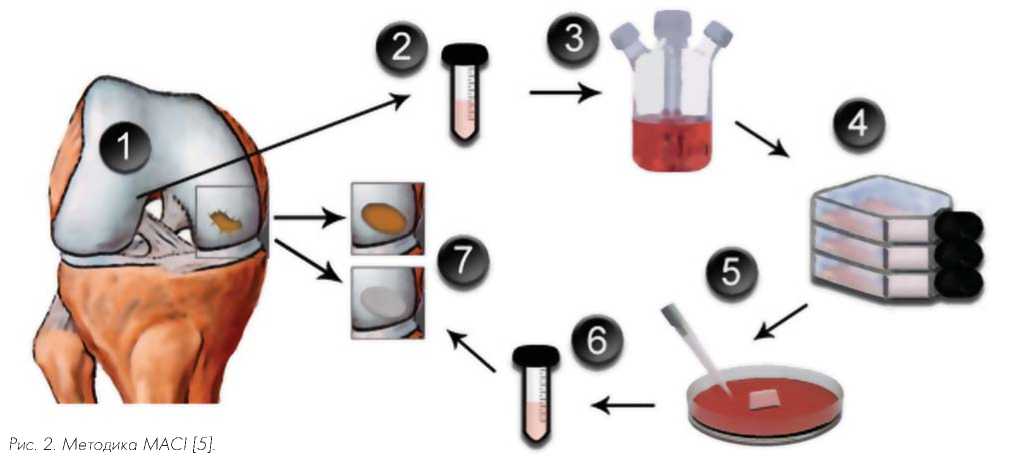 1
2
3
4
5
6
7

Рис. 2. Методика MACI [5].