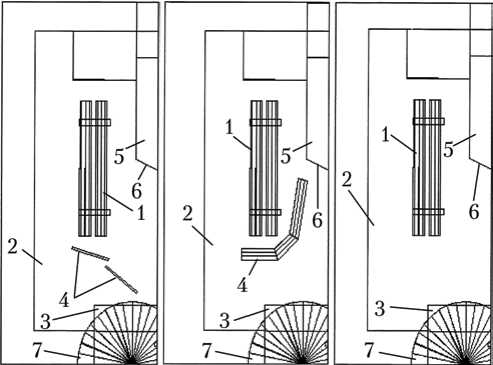 5
6
1
2
4
3
7

1
5
6
2
4
3
7

1
5
2
6
3
7