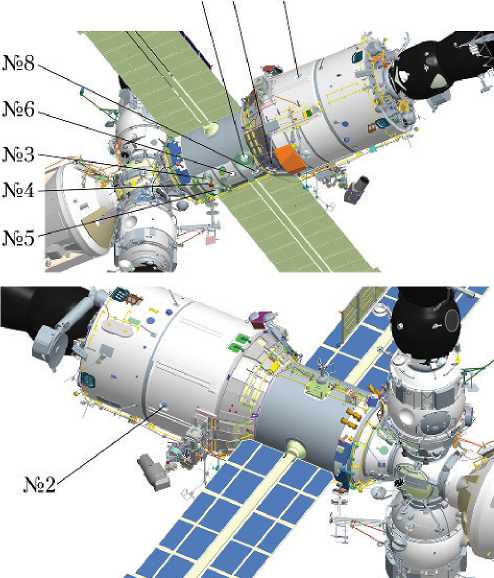 №8
№6
№3
№4
№5
№2